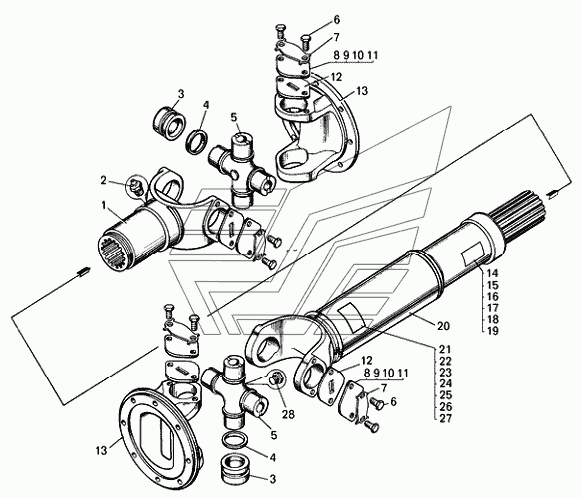 6
7
8 9 10 11
12
13
3
4
5
2
1
14
15
16
17
18
19
20
21
22
23
24
25
26
27
12
8 9 10 11
7
6
28
5
4
3
13