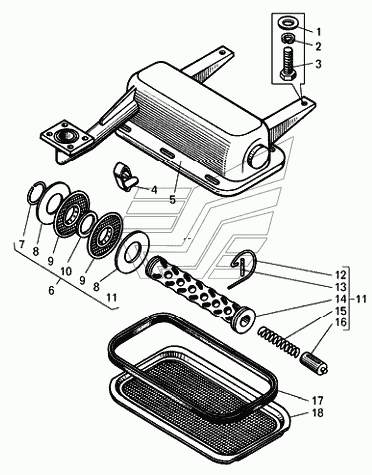 1
2
3
4
5
7
8
9
10
9
8
6
11
12
13
14
11
15
16
17
18