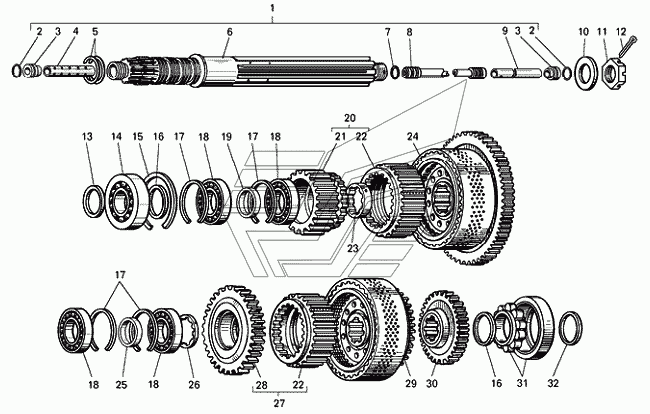 1
2 3 4 5 6 7 8 9 3 2 10 11 12
20
13 14 15 16 17 18 19 17 18 21 22 24
23
17
18 25 18 26 28 22 29 30 16 31 32
27