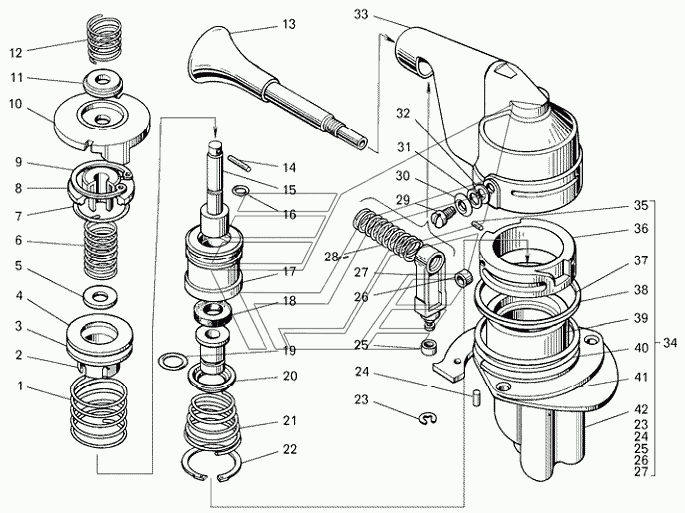 12
11
10
9
8
7
6
5
4
3
2
1
13
14
15
16
17
18
19
20
21
22
33
32
31
30
29
28
27
26
25
24
23
35
36
37
38
39
40
41
42
23
24
25
26
27
34