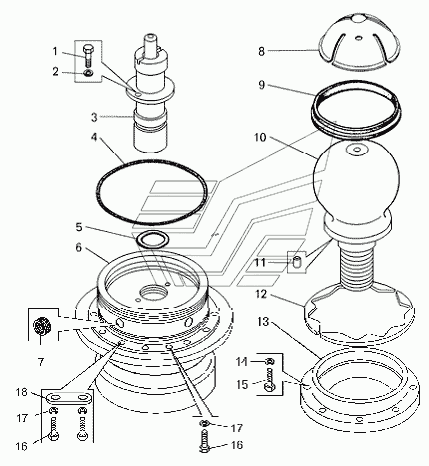 1
2
3
4
5
6
7
8
9
10
11
12
13
14
15
18
17
16
17
16