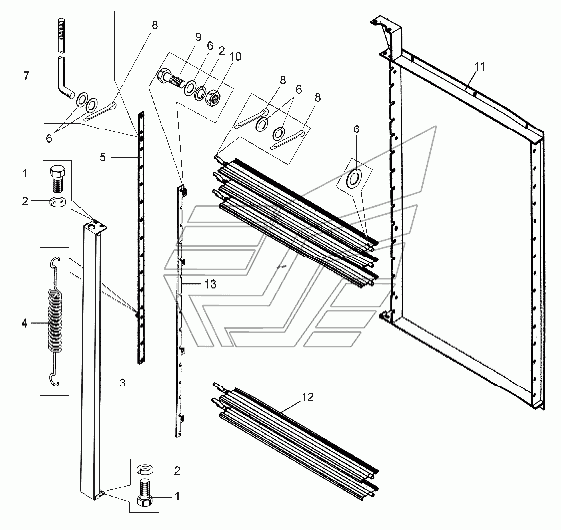 8
9
6
2
10
7
11
8
6
8
6
6
5
1
2
13
4
3
12
2
1