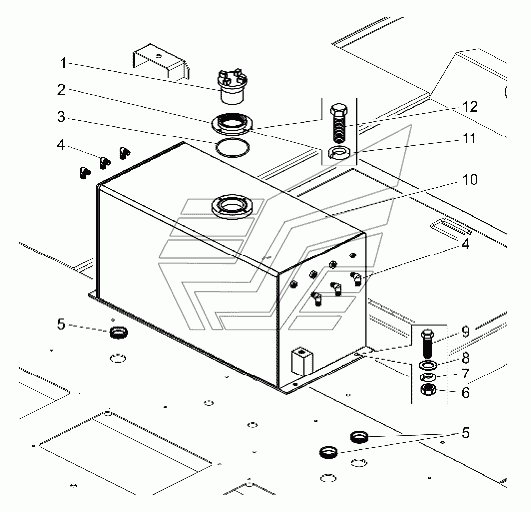 1
2
3
4
12
11
10
4
5
9
8
7
6
5