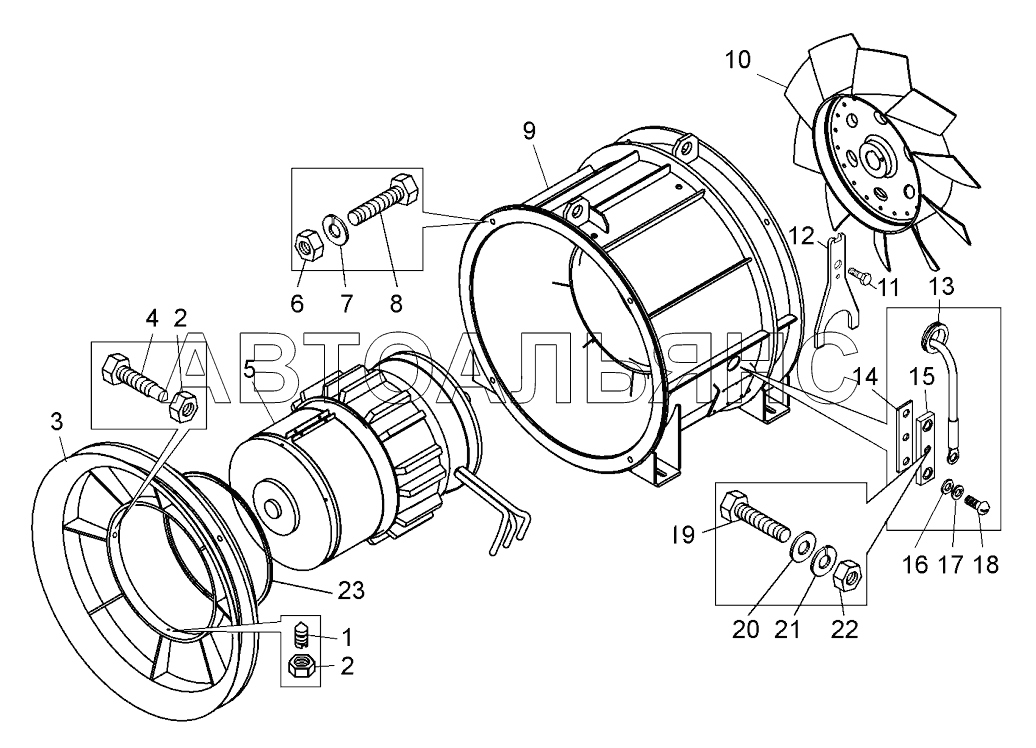 10
9
12
11
13
6
7
8
4
2
5
АВТОАЛЬЯНС
14
15
3
19
16
17
18
23
20
21
22
1
2