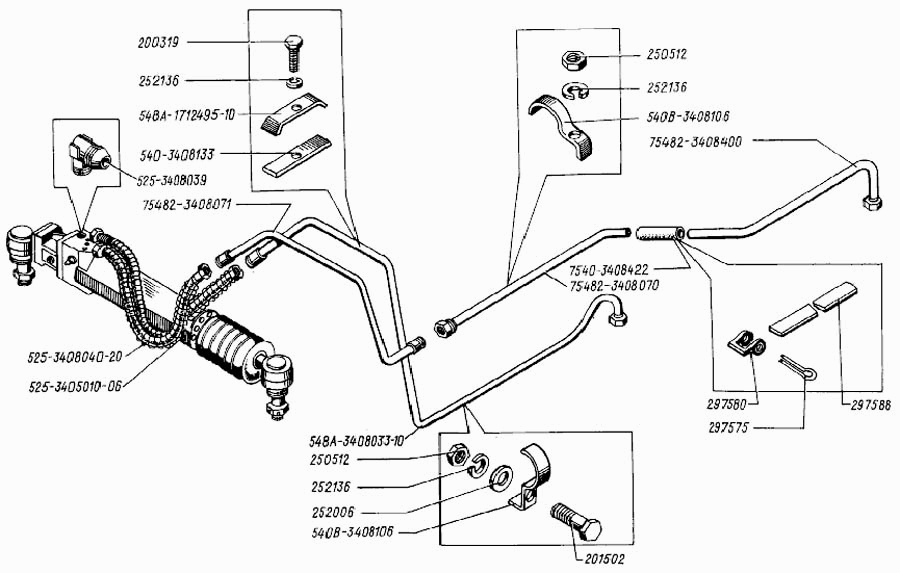 200319
252136
548А-1712495-10
540-3408133
525-3408039
75482-3408071
525-3408040-20
525-3405010-06
250512
252136
540В-3408106
75482-3408400
7540-3408422
75482-3408070
297580
297575
297588
548А-3408033-10
250512
252136
252006
540В-3408106
201502