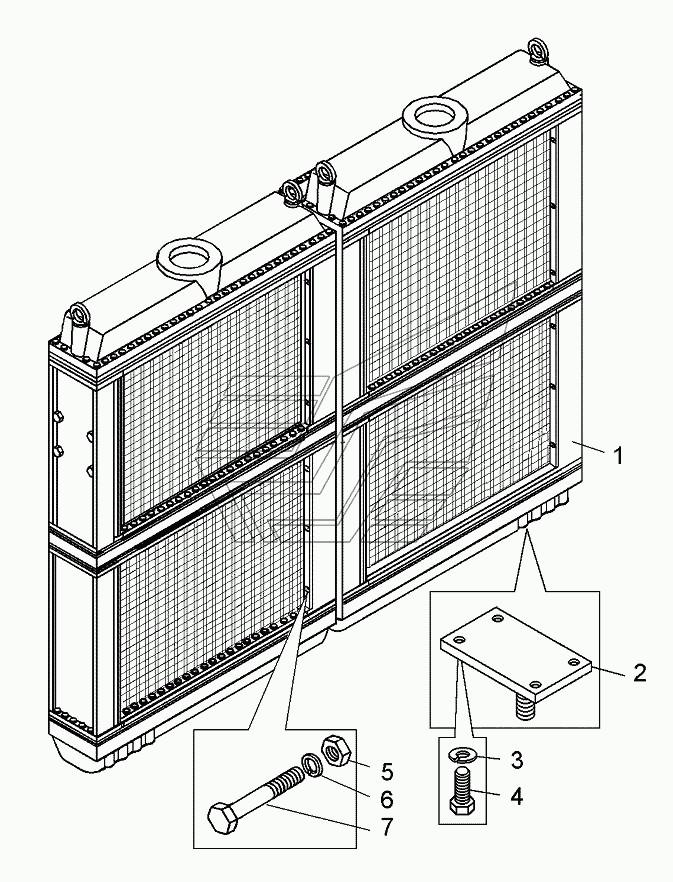 1
2
3
4
5
6
7