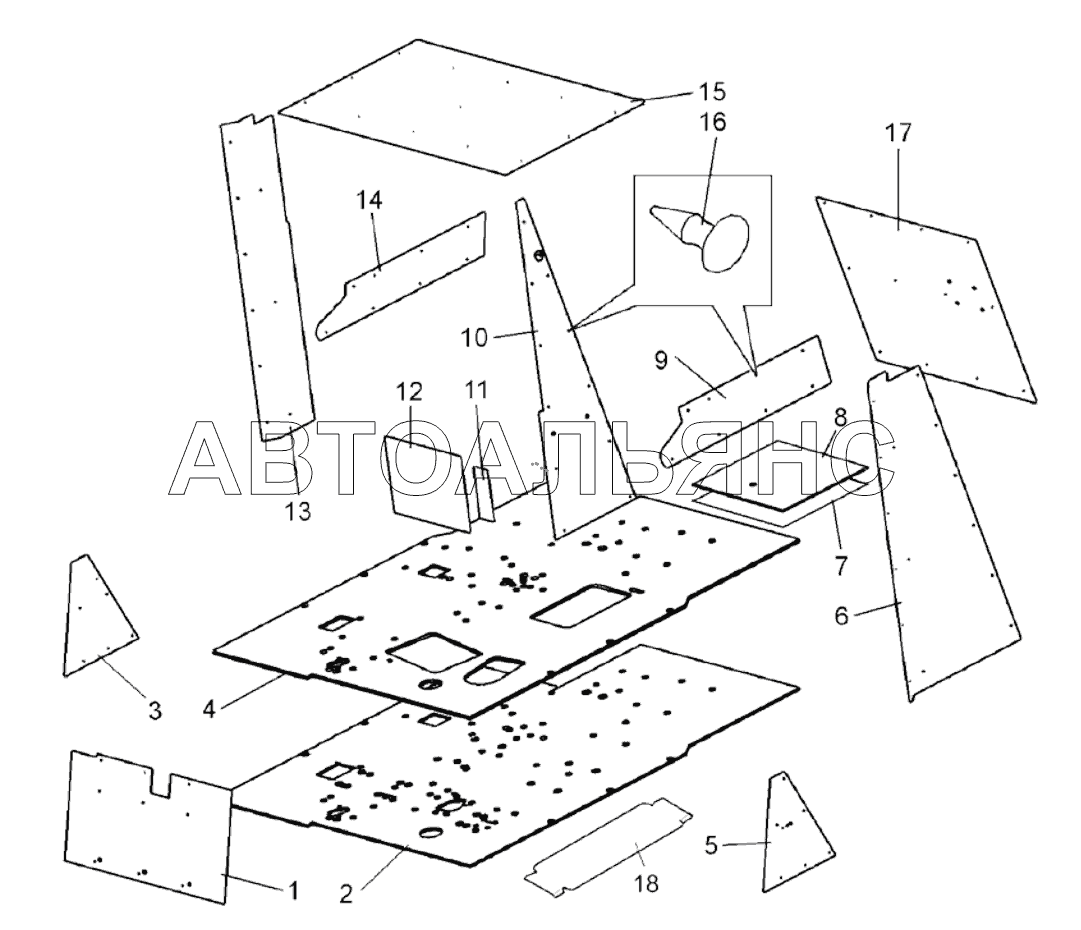 15
16
17
14
10
9
12
11
8
АВТОАЛЬЯНС
13
7
6
3
4
1
2
18
5