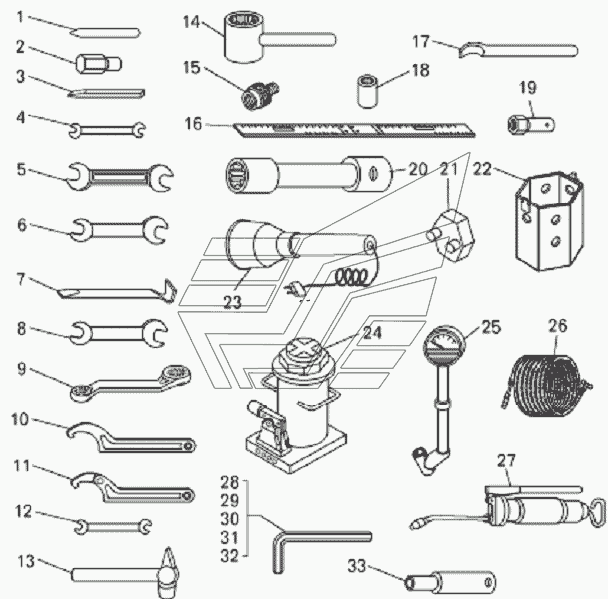 1
2
3
4
5
6
7
8
9
10
11
12
13
14
15
16
17
18
19
20
21
22
23
24
25
26
27
28
29
30
31
32
33