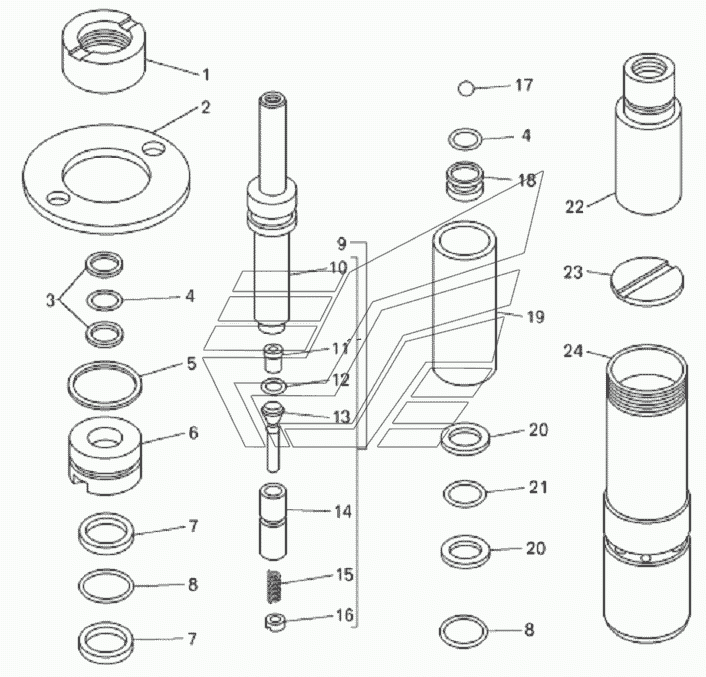 1
2
3
4
5
6
7
8
7
9
10
11
12
13
14
15
16
17
4
18
19
20
21
20
8
22
23
24