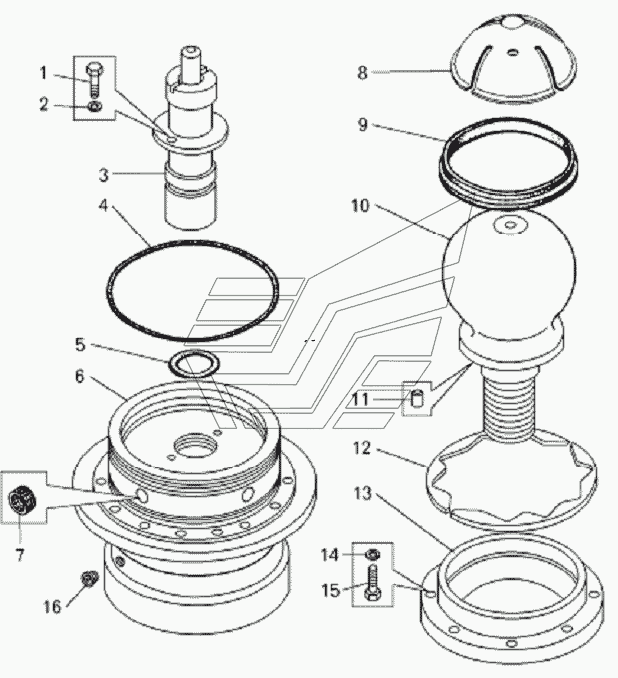 1
2
3
4
5
6
7
16
8
9
10
11
12
13
14
15