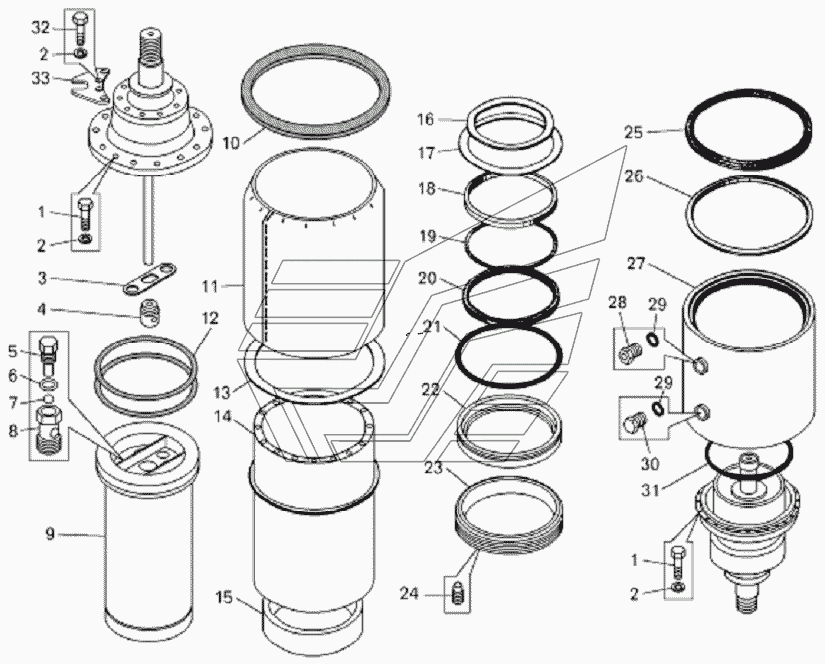 32
2
33
1
2
3
4
5
6
7
8
9
10
11
12
13
14
15
16
17
18
19
20
21
22
23
24
25
26
27
28
29
29
30
31
1
2