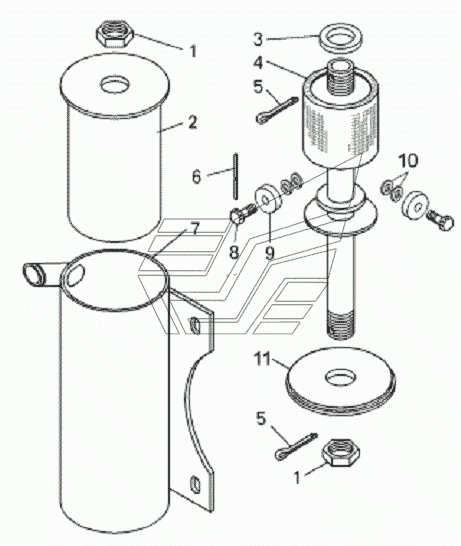 1
3
4
5
2
6
10
7
8
9
11
5
1