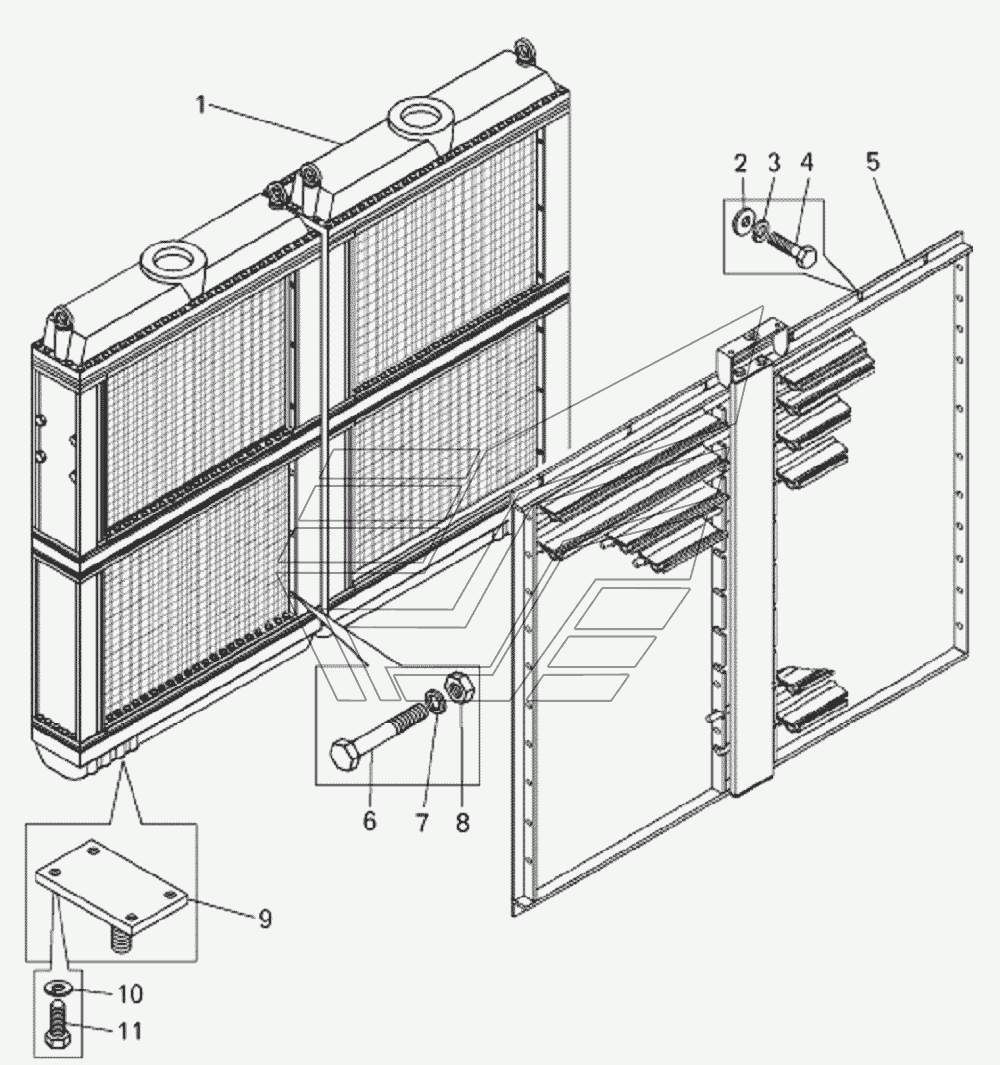 1
2 3 4
5
6 7 8
9
10
11