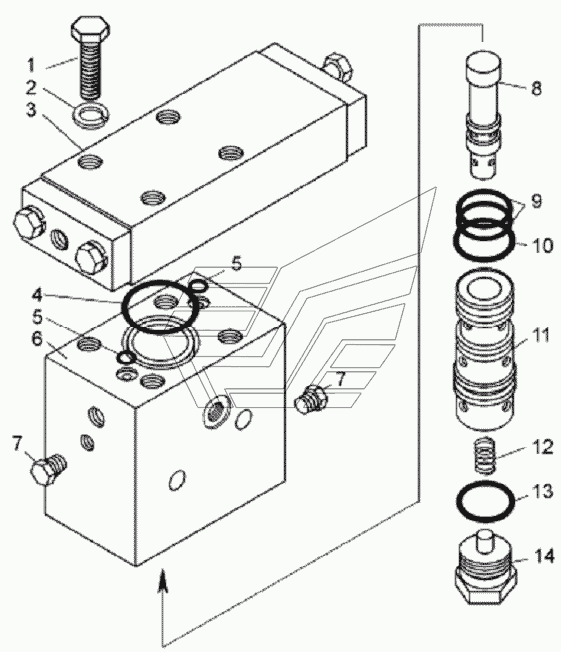 1
2
3
4
5
5
6
7
7
8
9
10
11
12
13
14