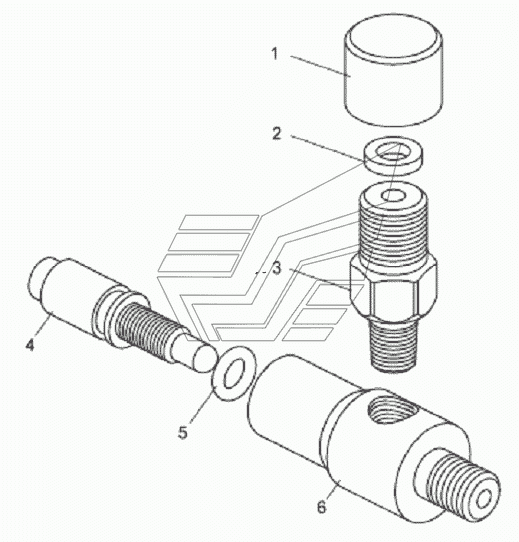 1
2
3
4
5
6