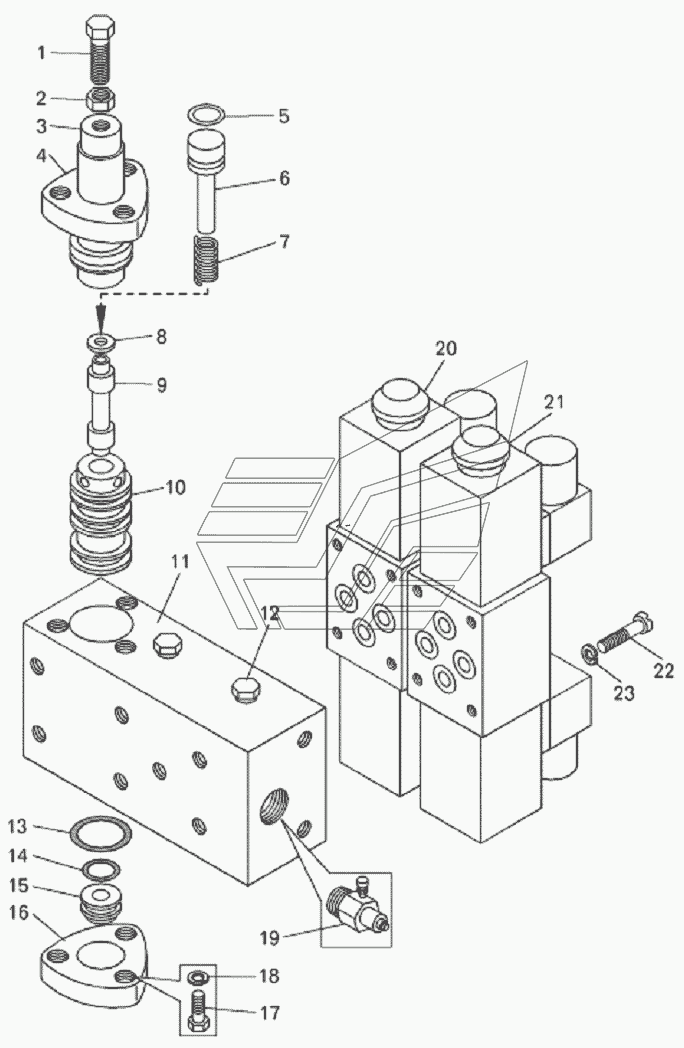 1
2
3
4
5
6
7
8
9
10
11
12
20
21
22
23
13
14
15
16
19
18
17