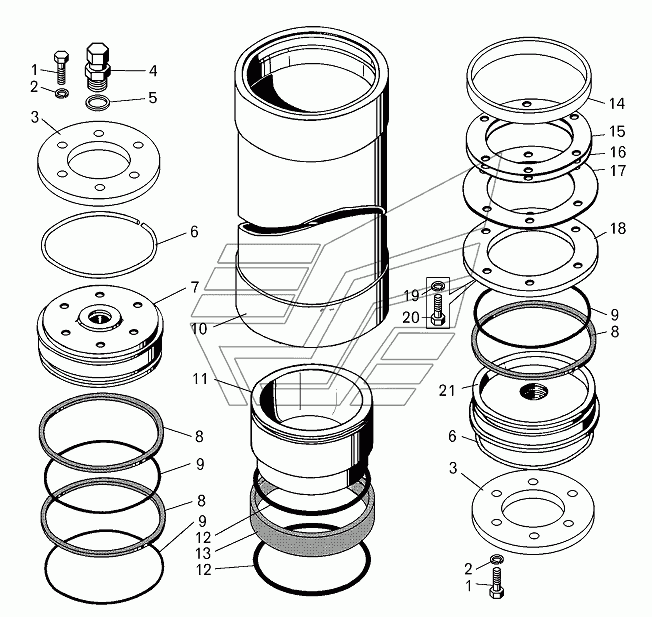 1
2
4
5
3
6
7
8
9
8
9
10
11
12
13
12
14
15
16
17
18
19
20
9
8
21
6
3
2
1