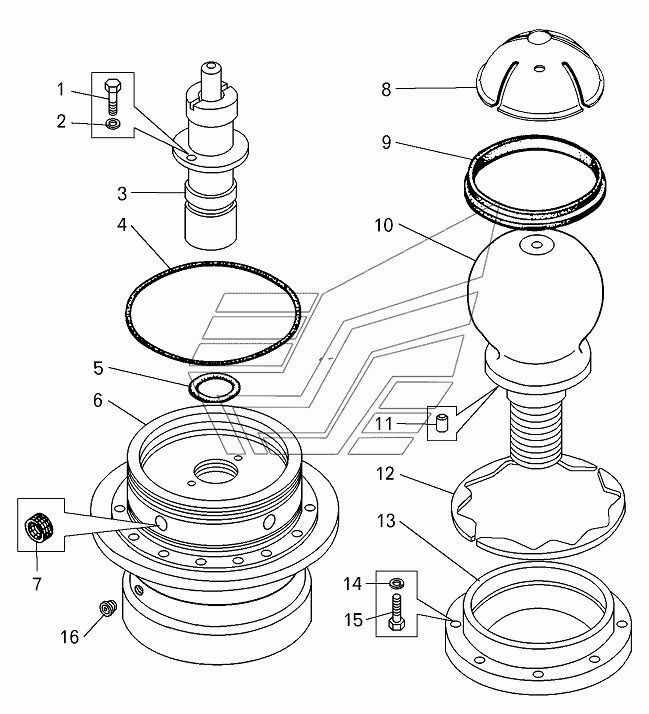 1
2
3
4
5
6
7
16
8
9
10
11
12
13
14
15