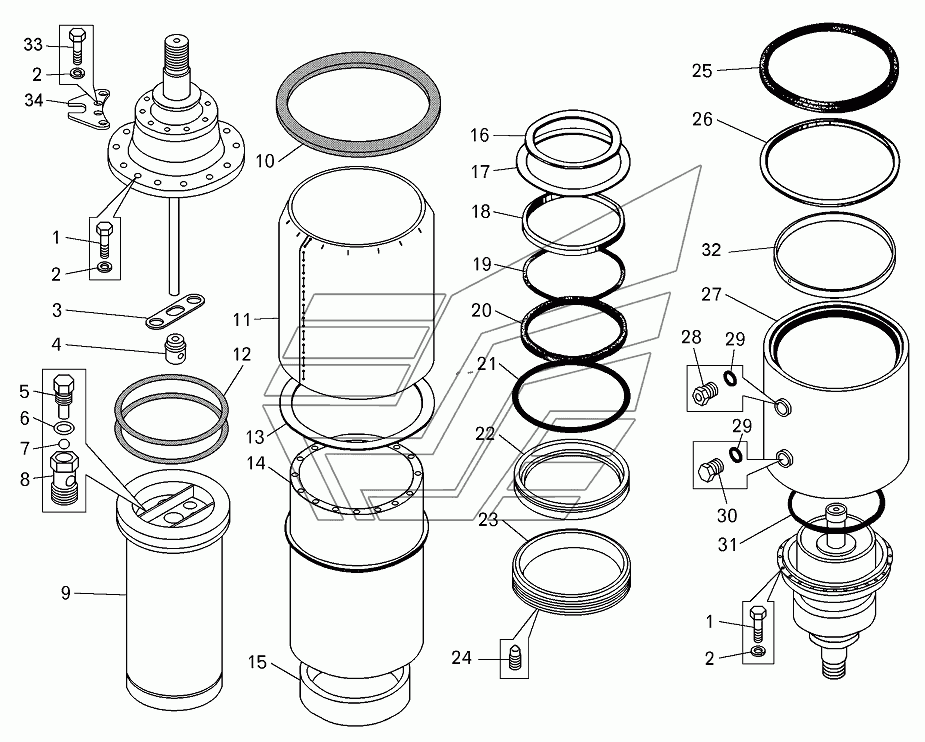 33
2
34
1
2
3
4
5
6
7
8
9
10
11
12
13
14
15
16
17
18
19
20
21
22
23
24
25
26
32
27
28
29
29
30
31
1
2