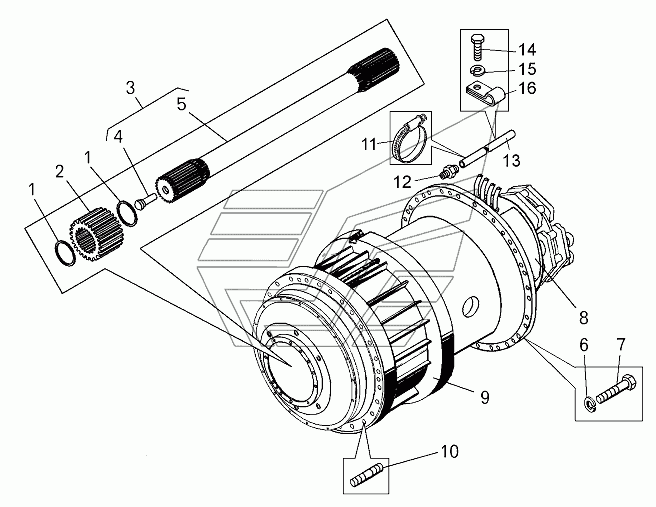 3
5
4
1
2
1
14
15
16
11
13
12
8
6
7
9
10