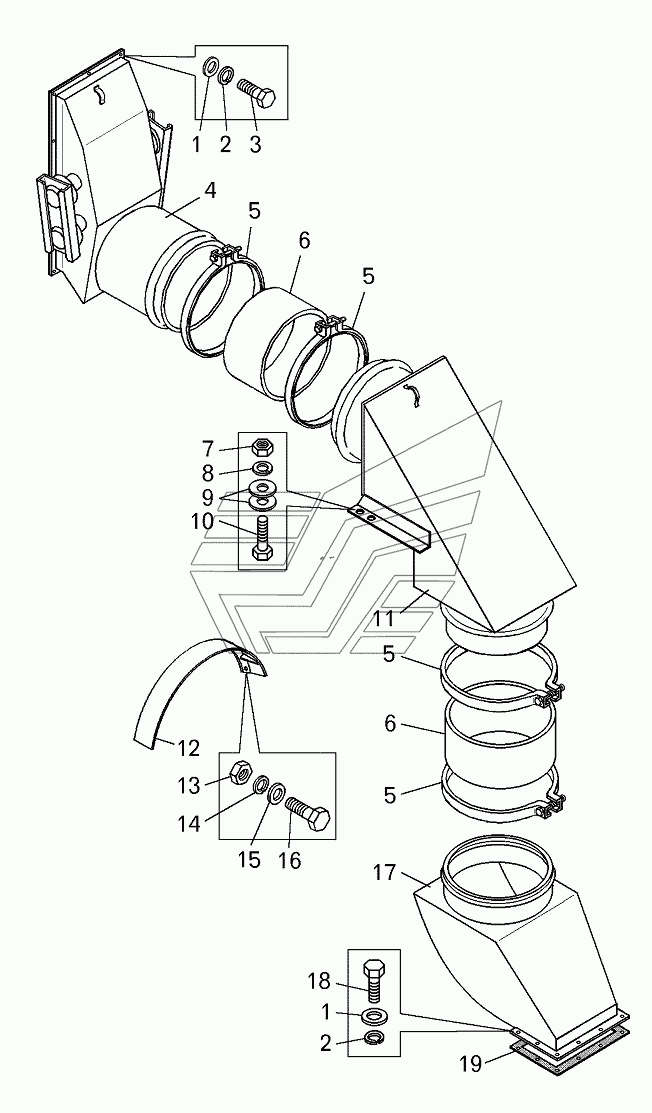 1 2 3
4
5
6
5
7
8
9
10
11
5
6
5
12
13
14
15 16
17
18
1
2
19