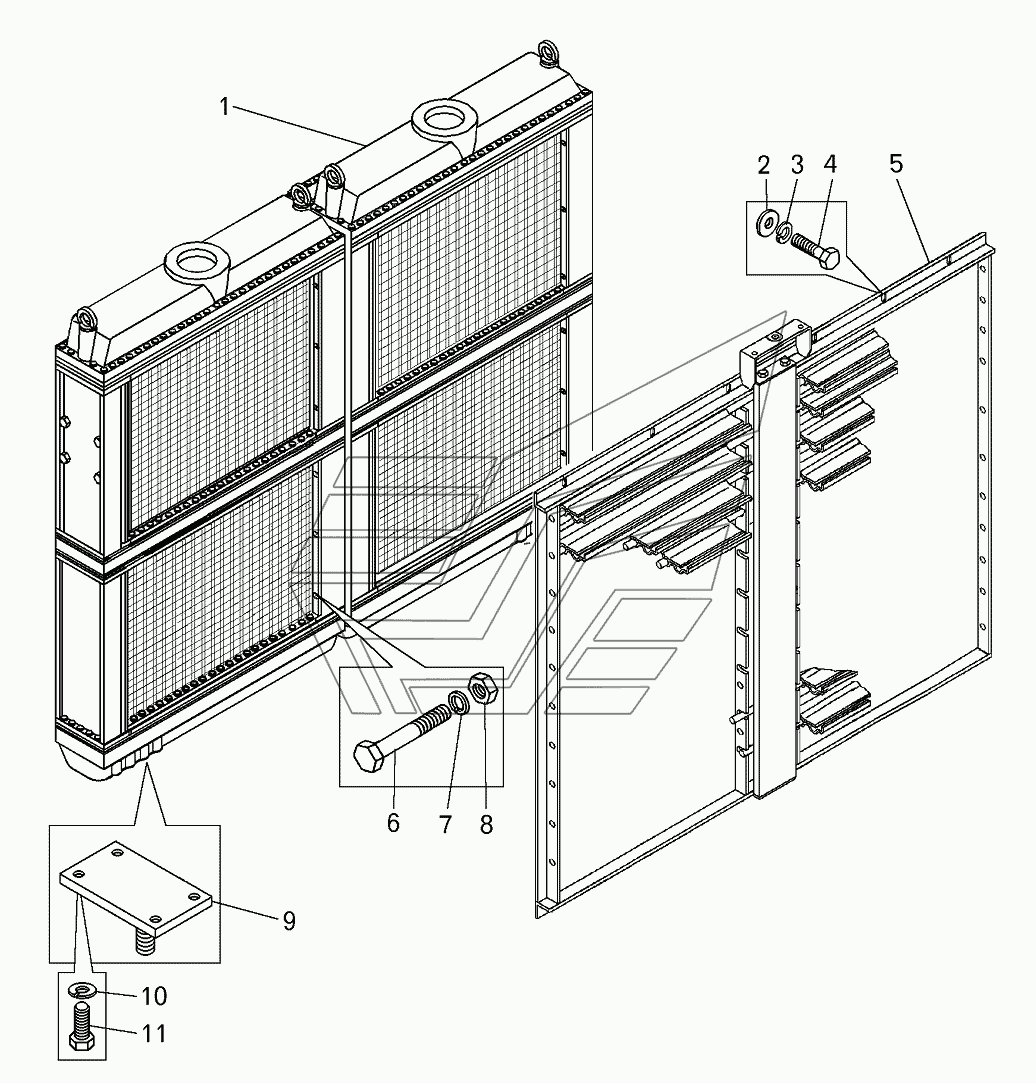 1
2 3 4 5
6 7 8
9
10
11