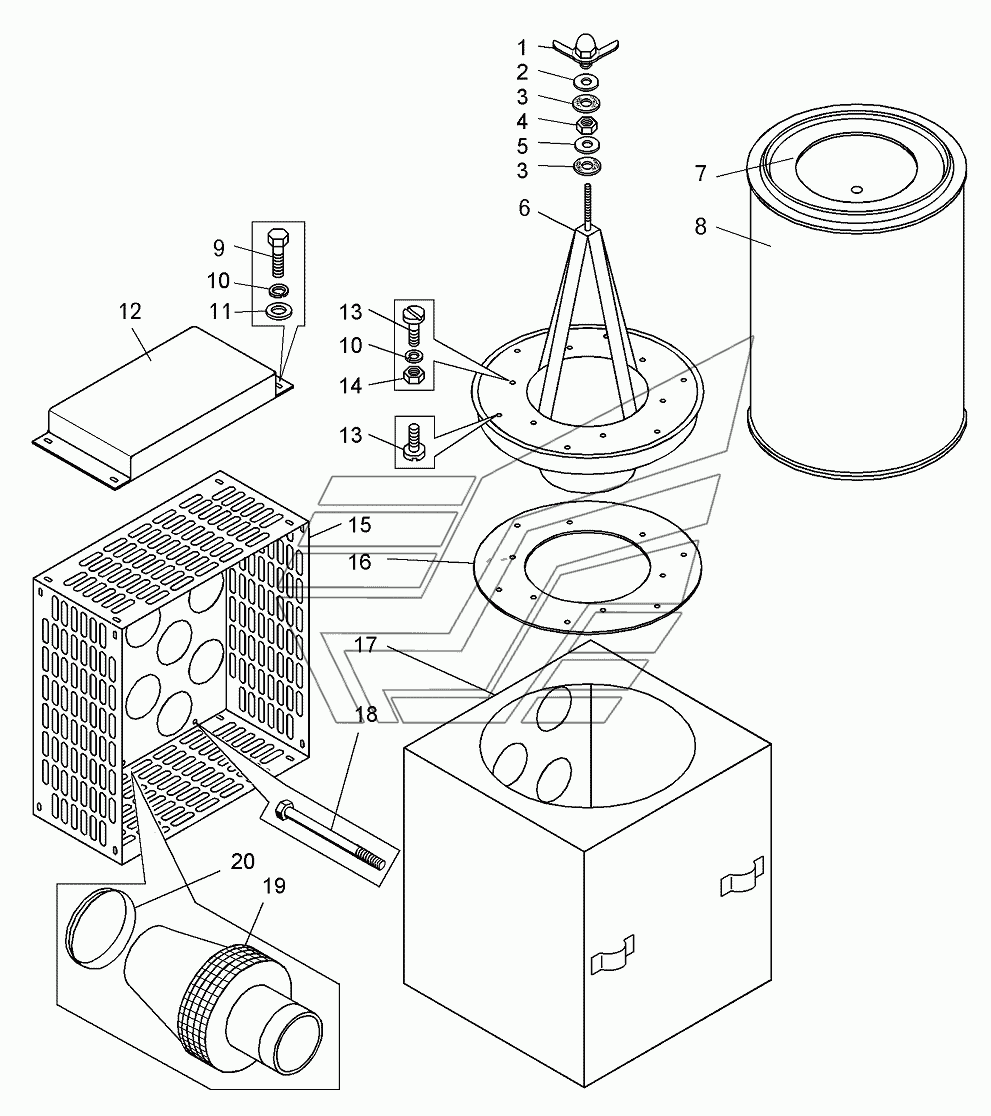 1
2
3
4
5
3
6
7
8
9
10
11
12
13
10
14
13
15
16
17
18
20
19