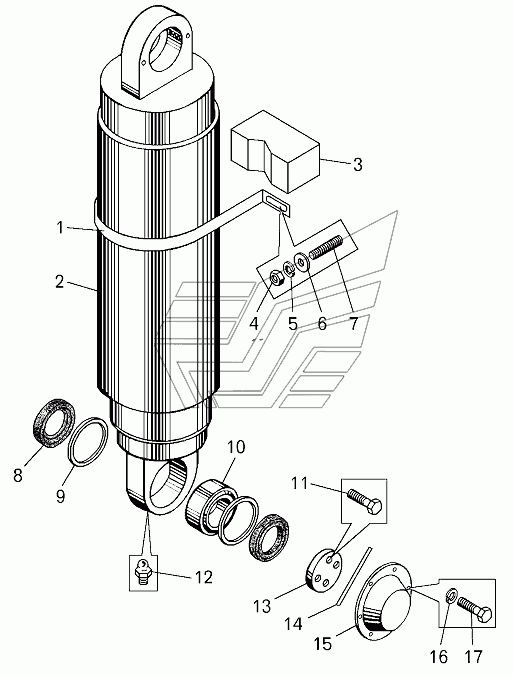 3
1
2
4 5 6 7
8
9
10
11
12
13
14
15
16 17