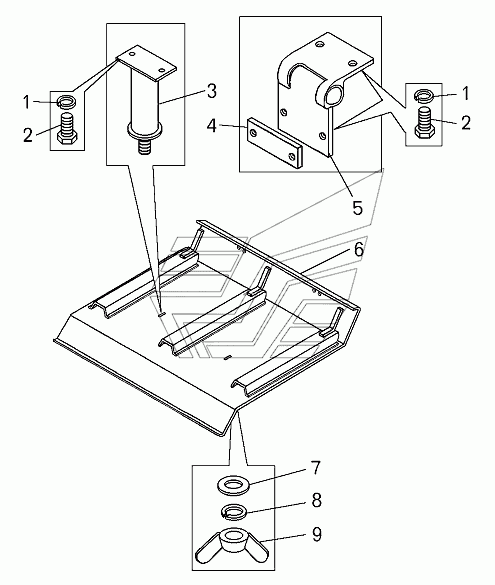 1
2
3
4
1
2
5
6
7
8
9