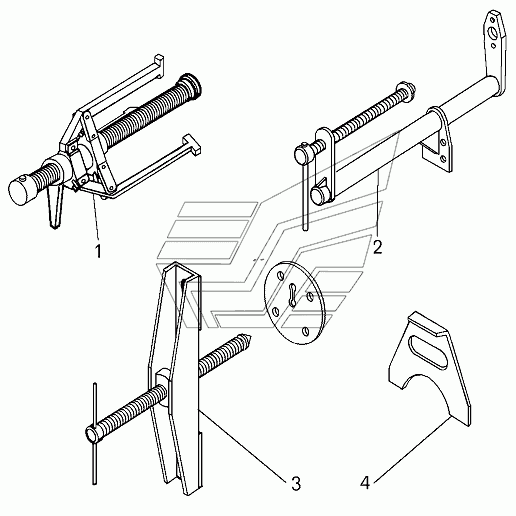 1
2
3
4