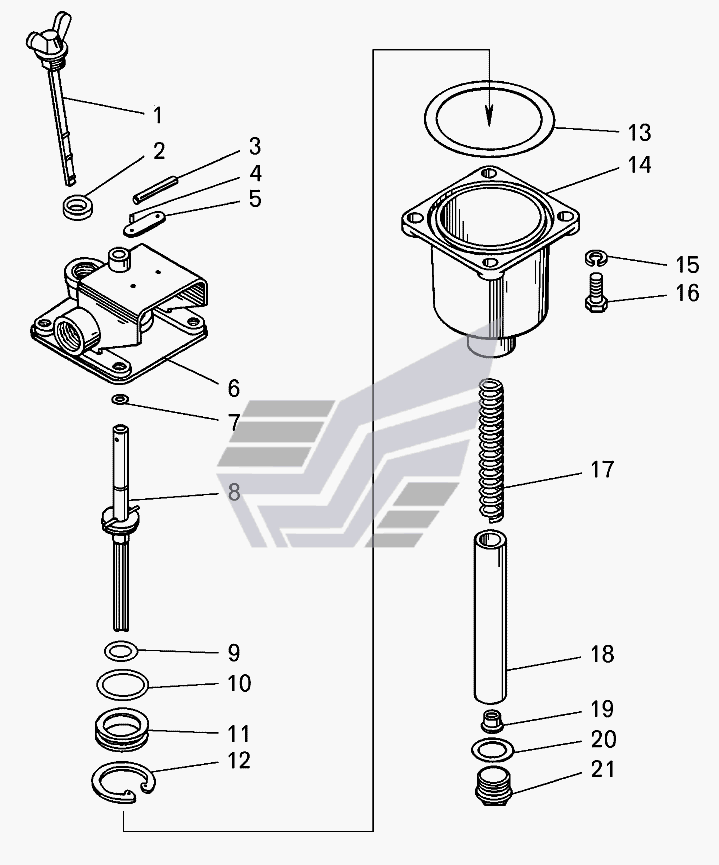 1
2
3
4
5
6
7
8
9
10
11
12
13
14
15
16
17
18
19
20
21