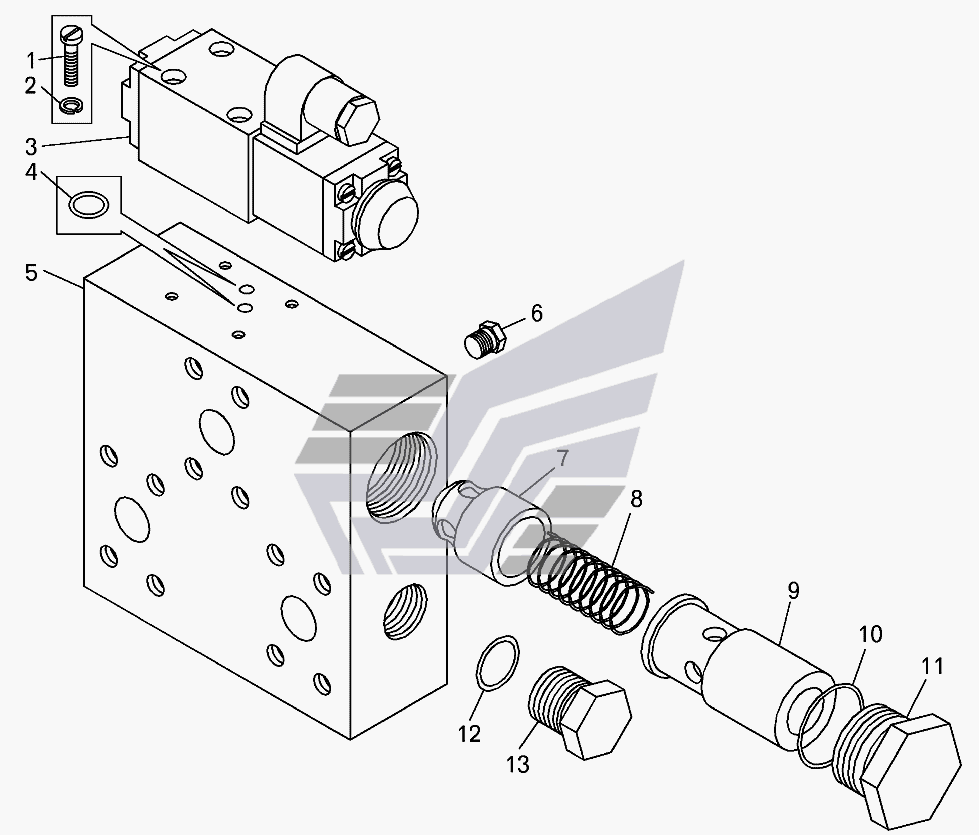 1
2
3
4
5
6
7
8
9
10
11
12
13