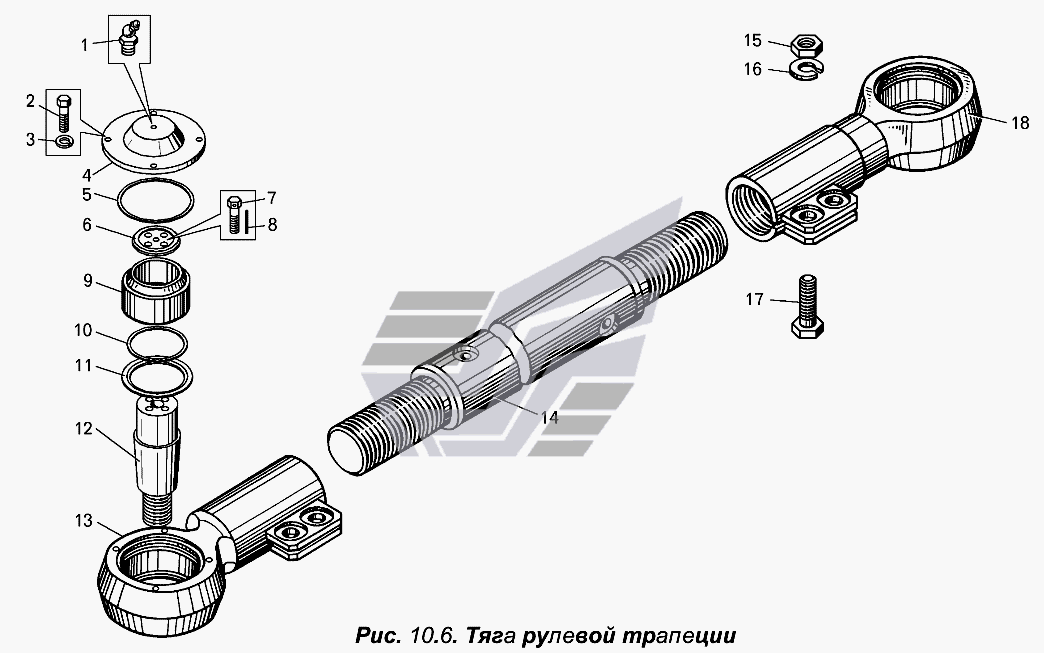 1
2
3
4
5
6
7
8
9
10
11
12
13
14
15
16
17
18

Рис. 10.6. Тяга рулевой трапеции