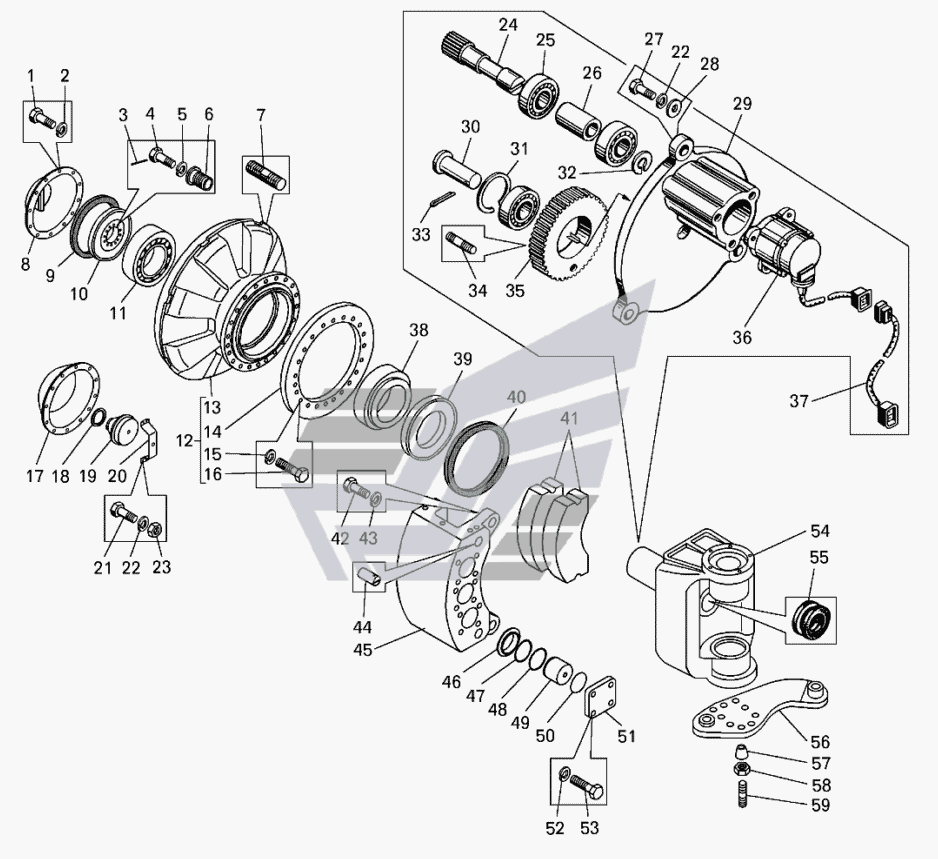 1 2 3 4 5 6 7 8 9 10 11 12 13 14 15 16 17 18 19 20 21 22 23 24 25 26 27 22 28 29 30 31 32 33 34 35 36 37 38 39 40 41 42 43 44 45 46 47 48 49 50 51 52 53 54 55 56 57 58 59