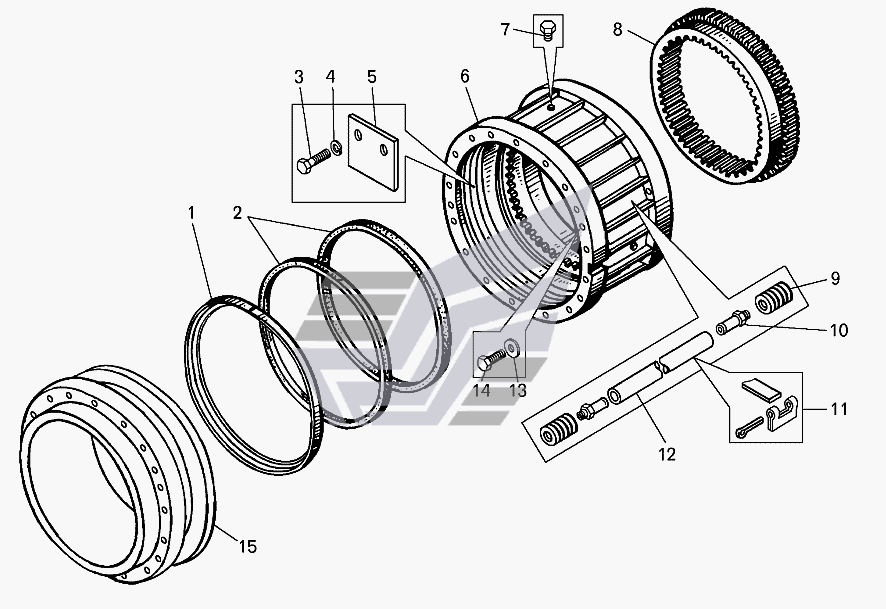 7
8
3
4
5
6
1
2
9
10
14
13
11
12
15