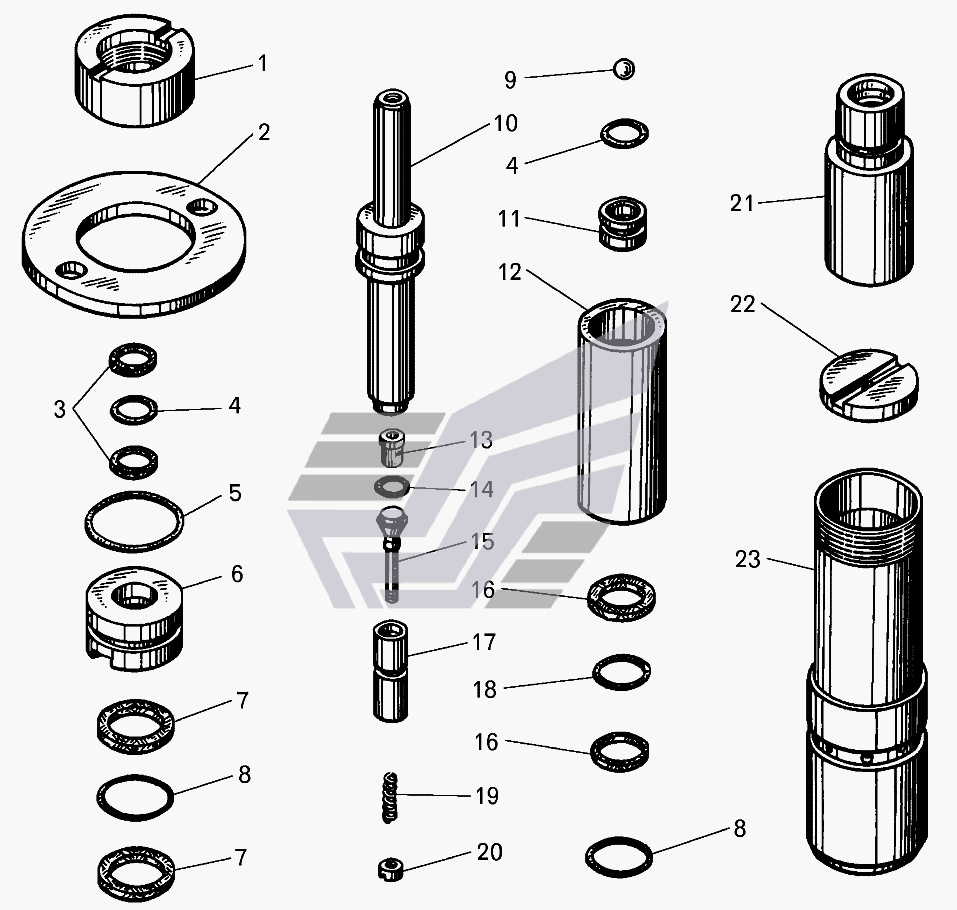 1
2
3
4
5
6
7
8
7
9
10
4
11
12
13
14
15
16
17
18
16
19
20
8
21
22
23