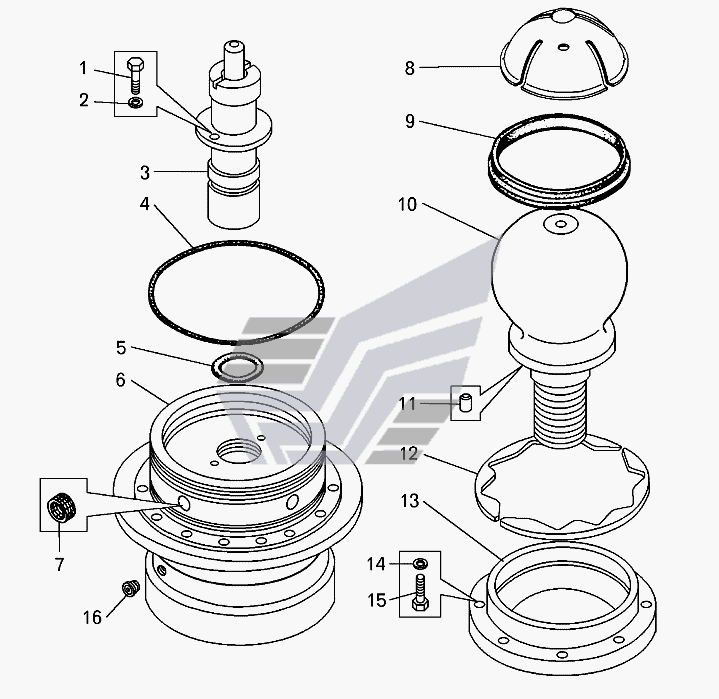 1
2
3
4
5
6
7
16
8
9
10
11
12
13
14
15