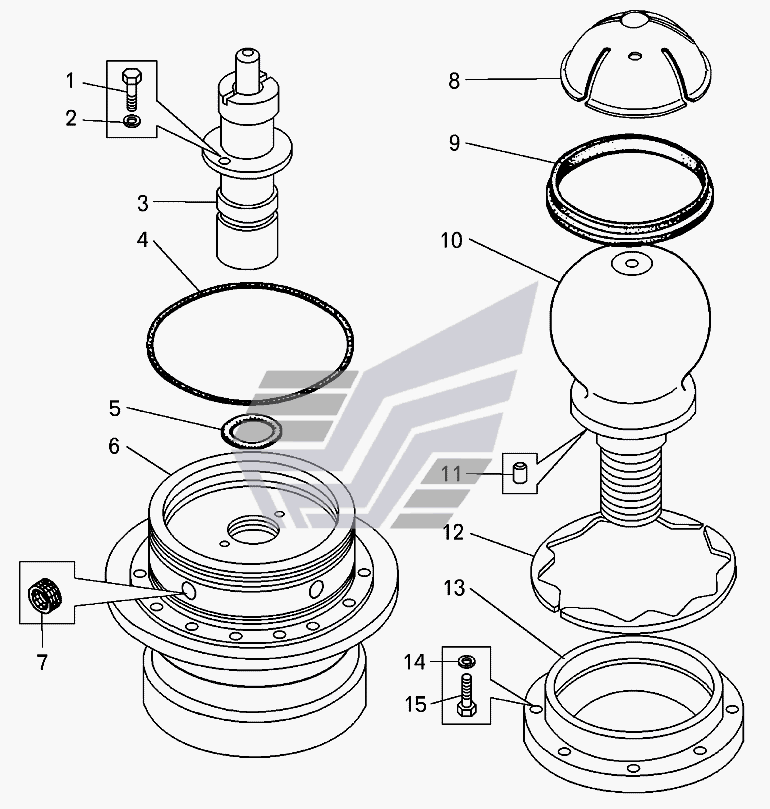 1
2
3
4
5
6
7
8
9
10
11
12
13
14
15