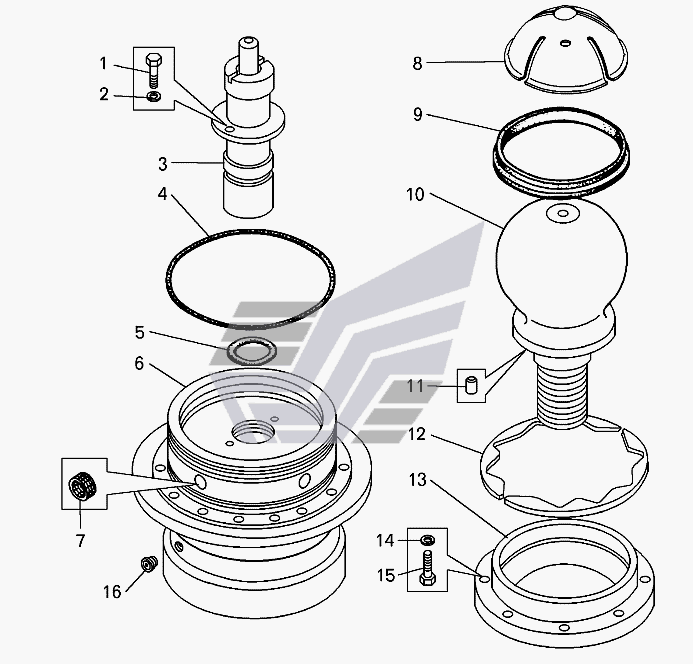 1
2
3
4
5
6
7
16
8
9
10
11
12
13
14
15