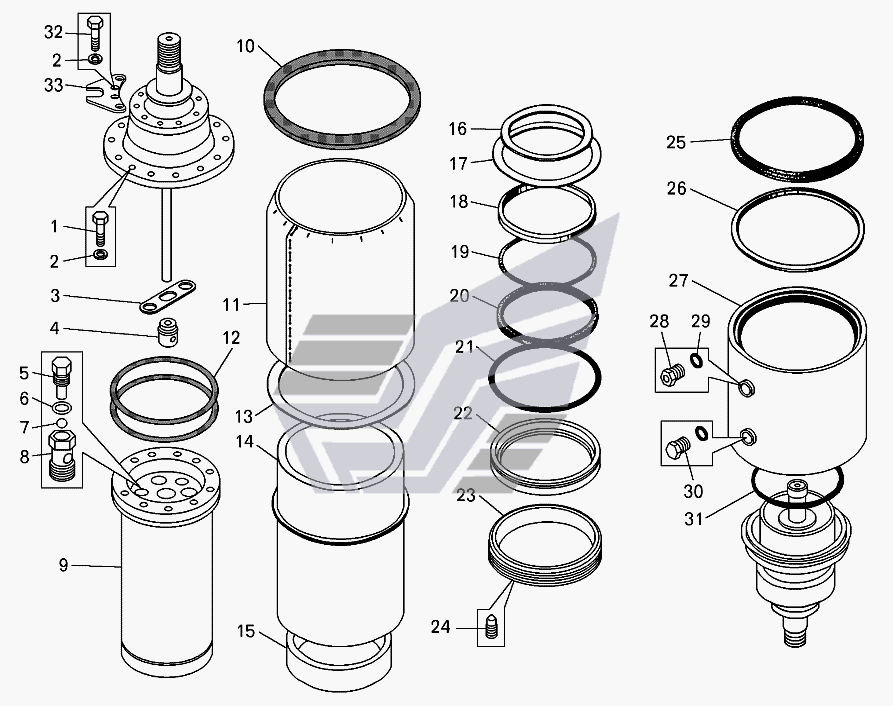 32
2
33
1
2
3
4
5
6
7
8
9
10
11
12
13
14
15
16
17
18
19
20
21
22
23
24
25
26
27
28
29
30
31