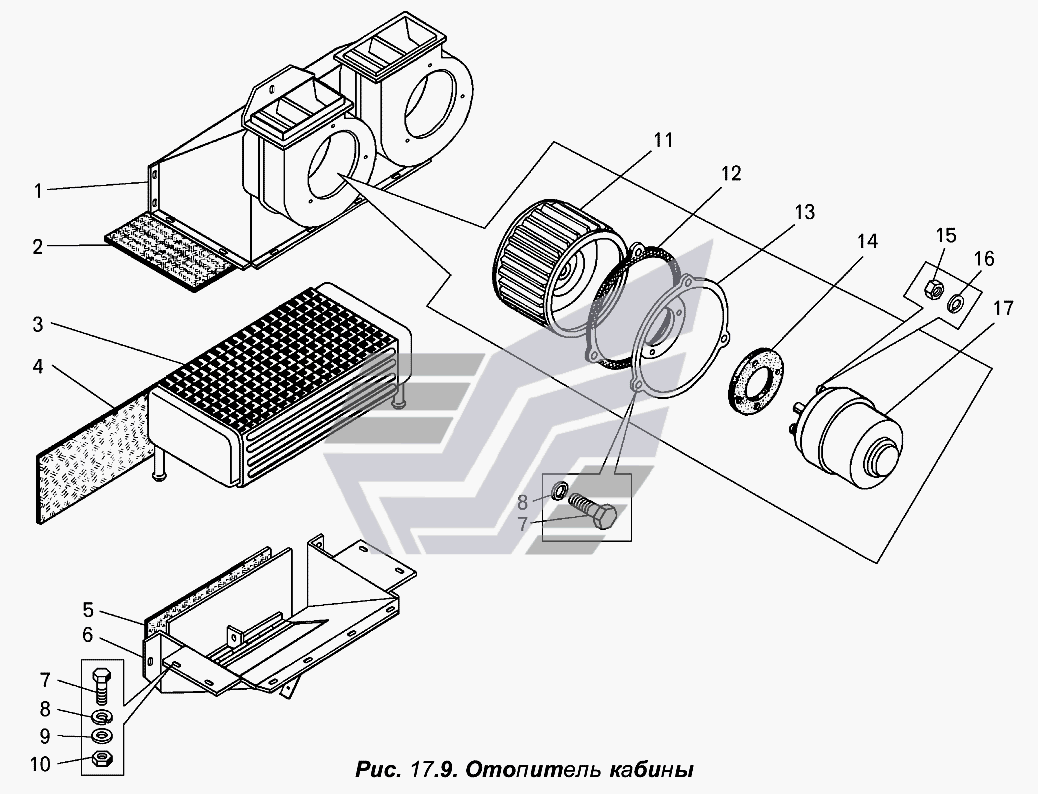 1
2
3
4
5
6
7
8
9
10
11
12
13
14
15
16
17
8
7

Рис. 17.9. Отопитель кабины