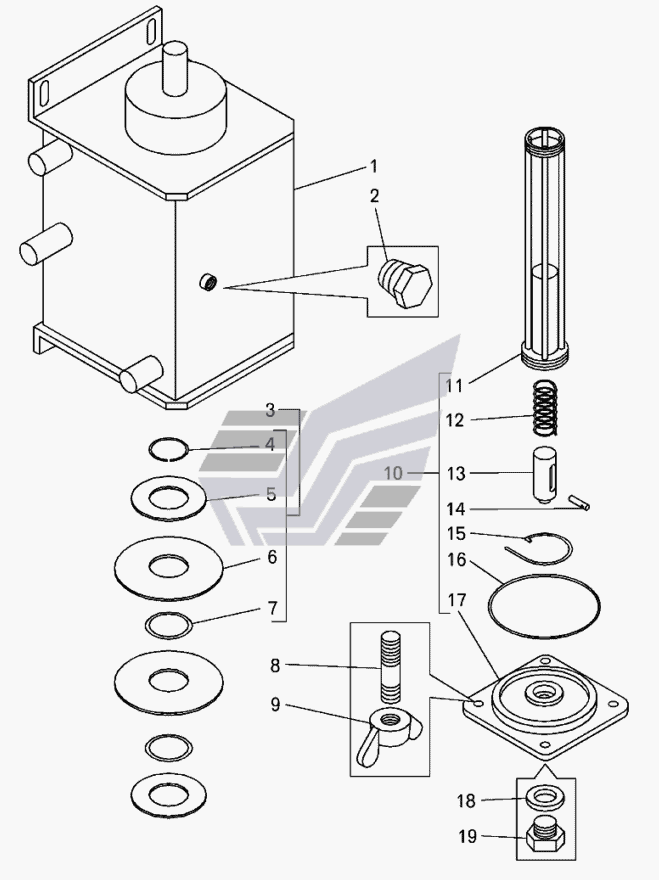 1
2
3
4
5
6
7
8
9
10
11
12
13
14
15
16
17
18
19