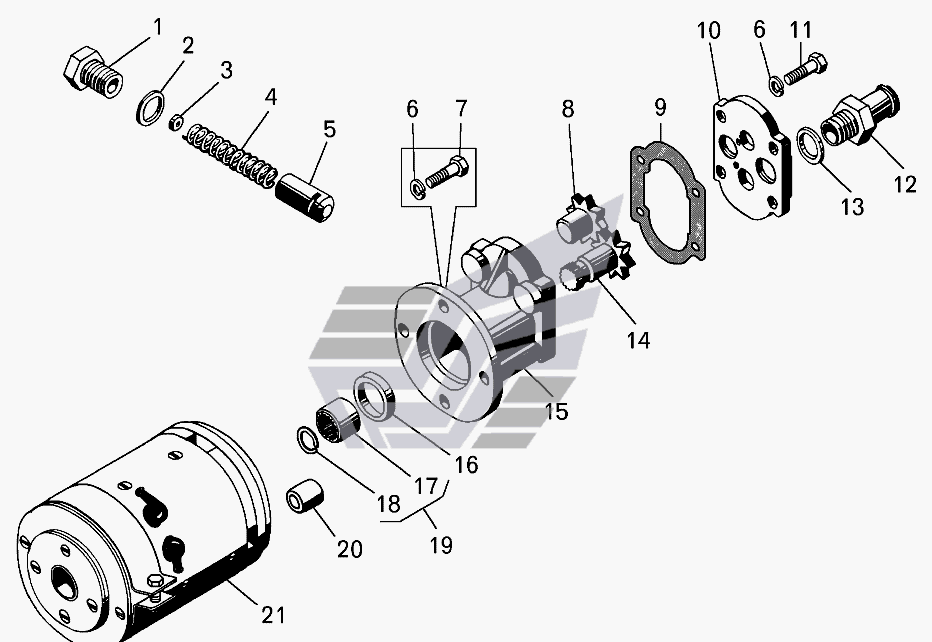 1
2
3
4
5
6
7
8
9
10
6
11
12
13
14
15
16
17
18
19
20
21