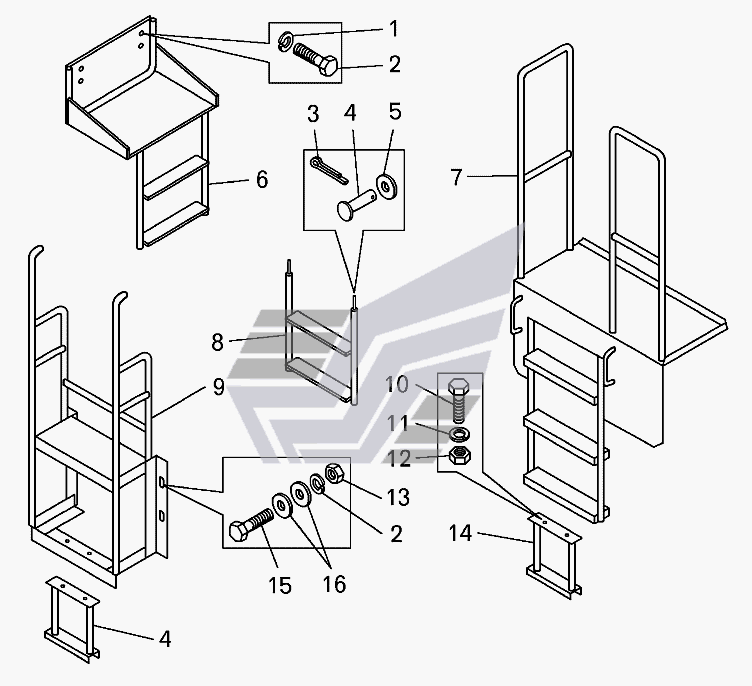 1
2
3
4
5
6
7
8
9
10
11
12
13
2
14
15
16
4