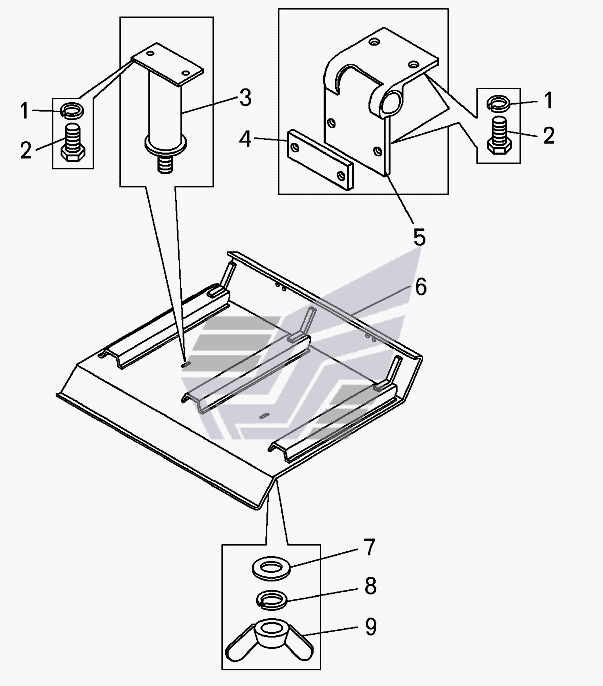 1
2
3
4
1
2
5
6
7
8
9