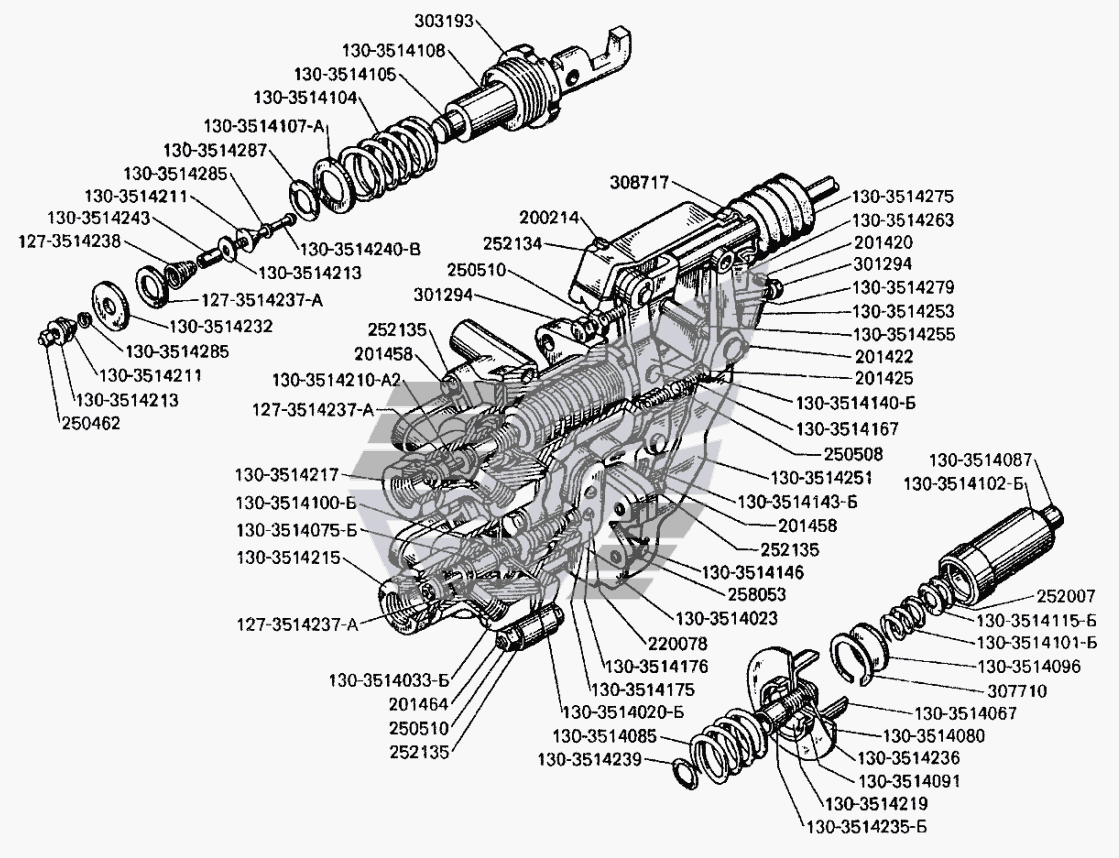 303193
130-3514108
130-3514105
130-3514104
130-3514107-А
130-3514287
130-3514285
130-3514211
130-3514243
127-3514238
130-3514240-В
130-3514213
127-3514237-А
130-3514232
130-3514285
130-3514211
130-3514213
250462
308717
200214
252134
250510
301294
252135
201458
130-3514210-А2
127-3514237-А
130-3514217
130-3514100-Б
130-3514075-Б
130-3514215
127-3514237-А
130-3514033-Б
201464
250510
252135
130-3514275
130-3514263
201420
301294
130-3514279
130-3514253
130-3514255
201422
201425
130-3514140-Б
130-3514167
250508
130-3514251
130-3514143-Б
201458
252135
130-3514146
258053
130-3514023
220078
130-3514176
130-3514175
130-3514020-Б
130-3514085
130-3514239
130-3514087
130-3514102-Б
252007
130-3514115-Б
130-3514101-Б
130-3514096
307710
130-3514067
130-3514080
130-3514236
130-3514091
130-3514219
130-3514235-Б