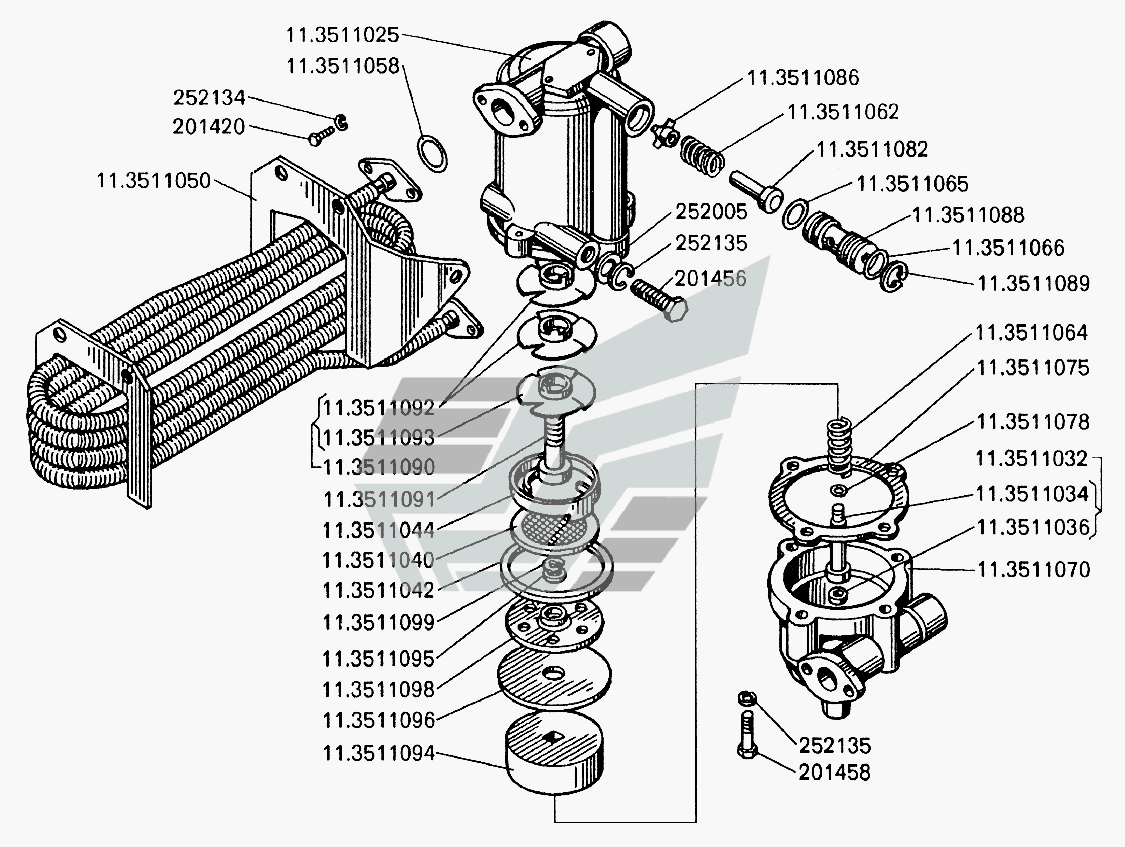 11.3511025
11.3511058
252134
201420
11.3511050
11.3511086
11.3511062
11.3511082
11.3511065
11.3511088
11.3511066
11.3511089
252005
252135
201456
11.3511092
11.3511093
11.3511090
11.3511091
11.3511044
11.3511040
11.3511042
11.3511099
11.3511095
11.3511098
11.3511096
11.3511094
11.3511064
11.3511075
11.3511078
11.3511032
11.3511034
11.3511036
11.3511070
252135
201458