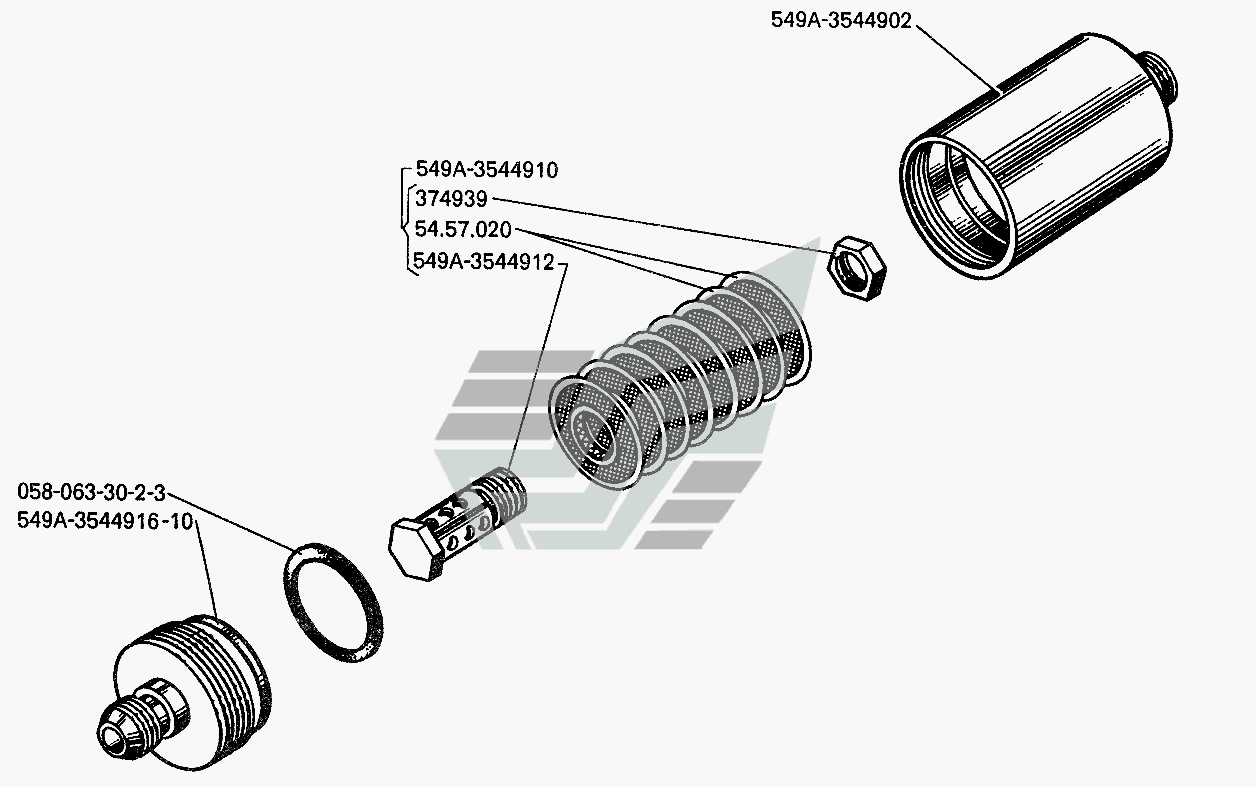 549А-3544902

549А-3544910
374939
54.57.020
549А-3544912

058-063-30-2-3
549А-3544916-10