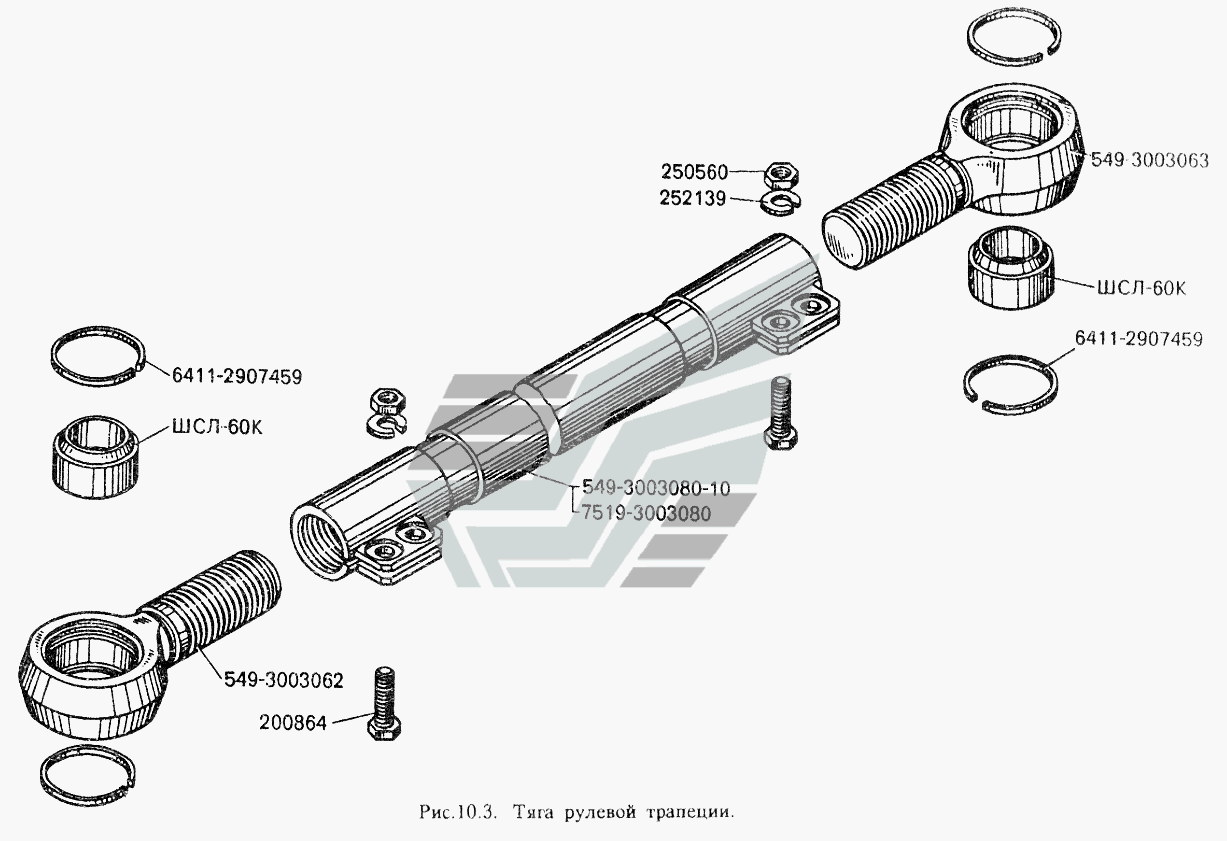 250560
252139
549-3003063
ШСЛ-60К
6411-2907459
6411-2907459
ШСЛ-60К
549-3003080-10
7519-3003080
549-3003062
200864

Рис.10.3. Тяга рулевой трапеции.