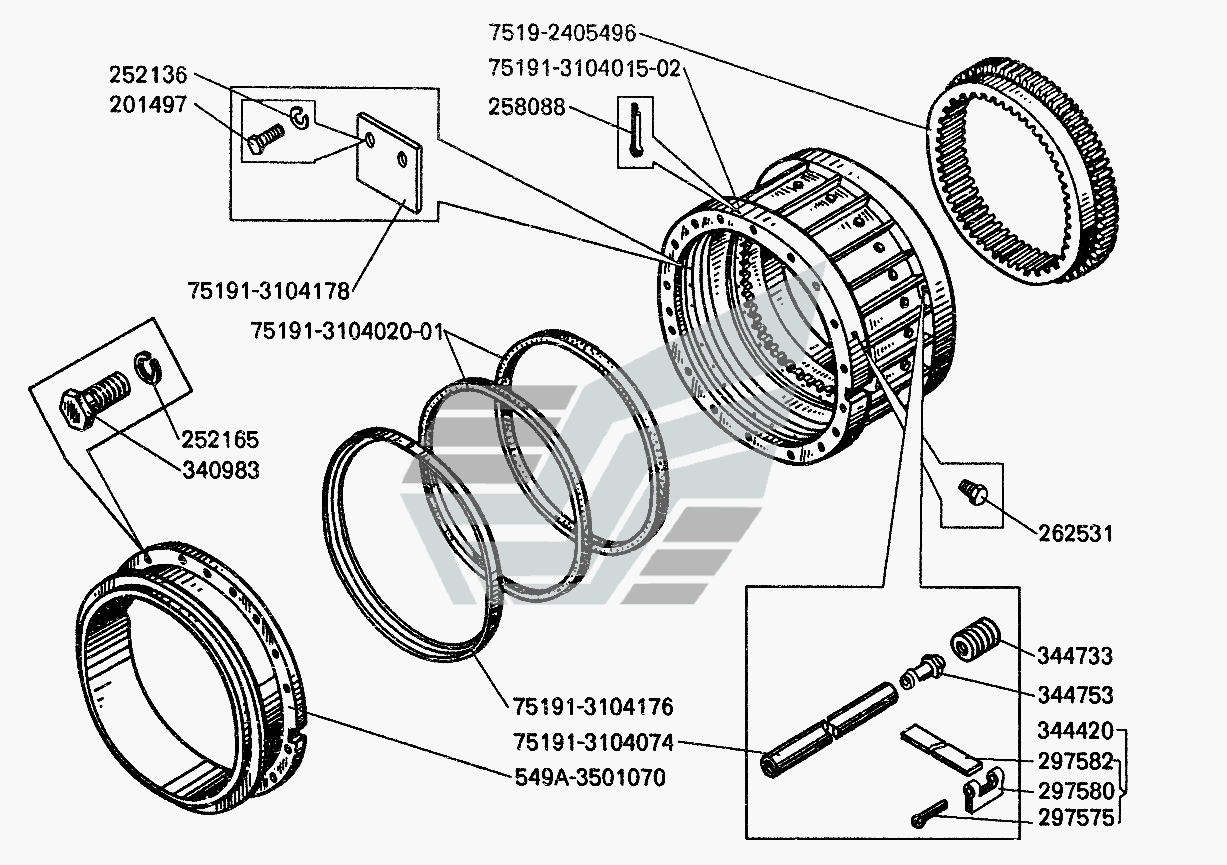 7519-2405496
75191-3104015-02
258088
252136
201497
75191-3104178
75191-3104020-01
252165
340983
262531
344733
344753
344420
297582
297580
297575
75191-3104176
75191-3104074
549A-3501070